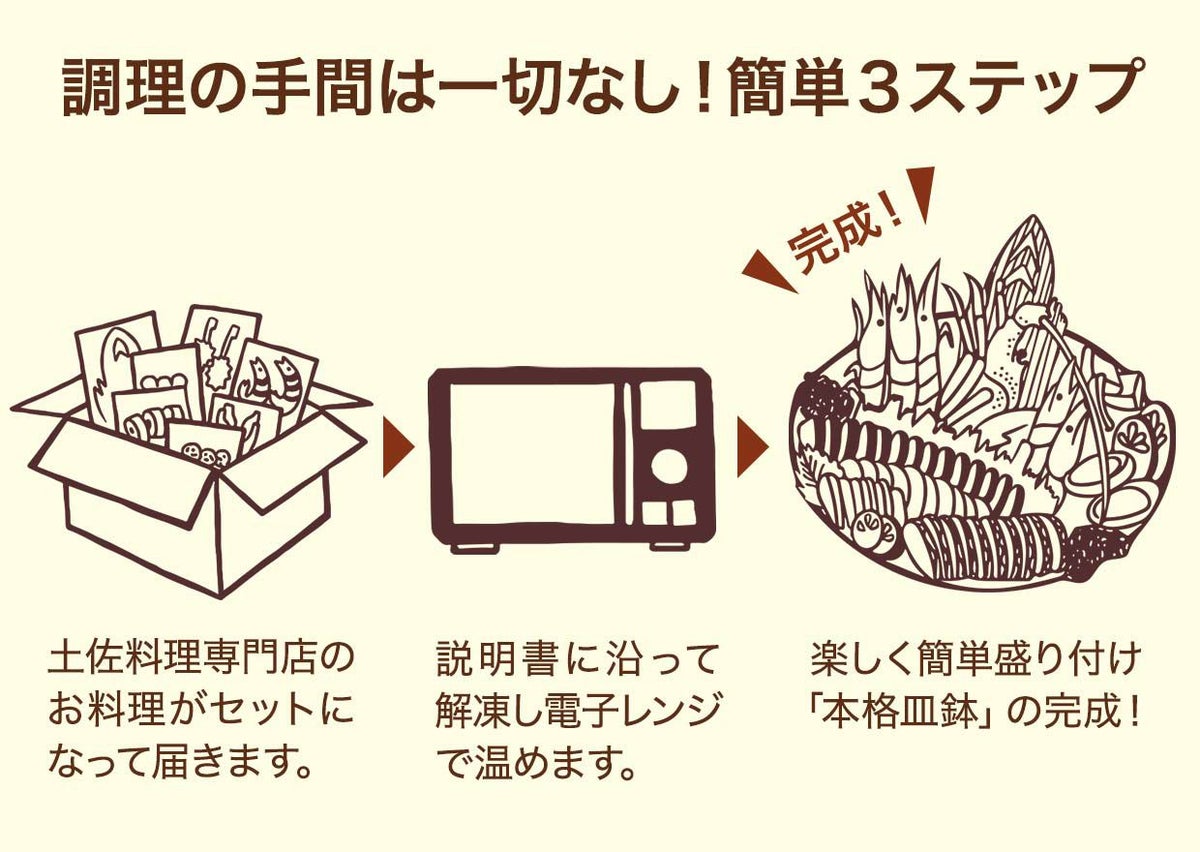 調理の手間は一切なし！簡単３ステップ

完成！

土佐料理専門店のお料理がセットになって届きます。

説明書に沿って解凍し電子レンジで温めます。

楽しく簡単盛り付け「本格皿鉢」の完成！